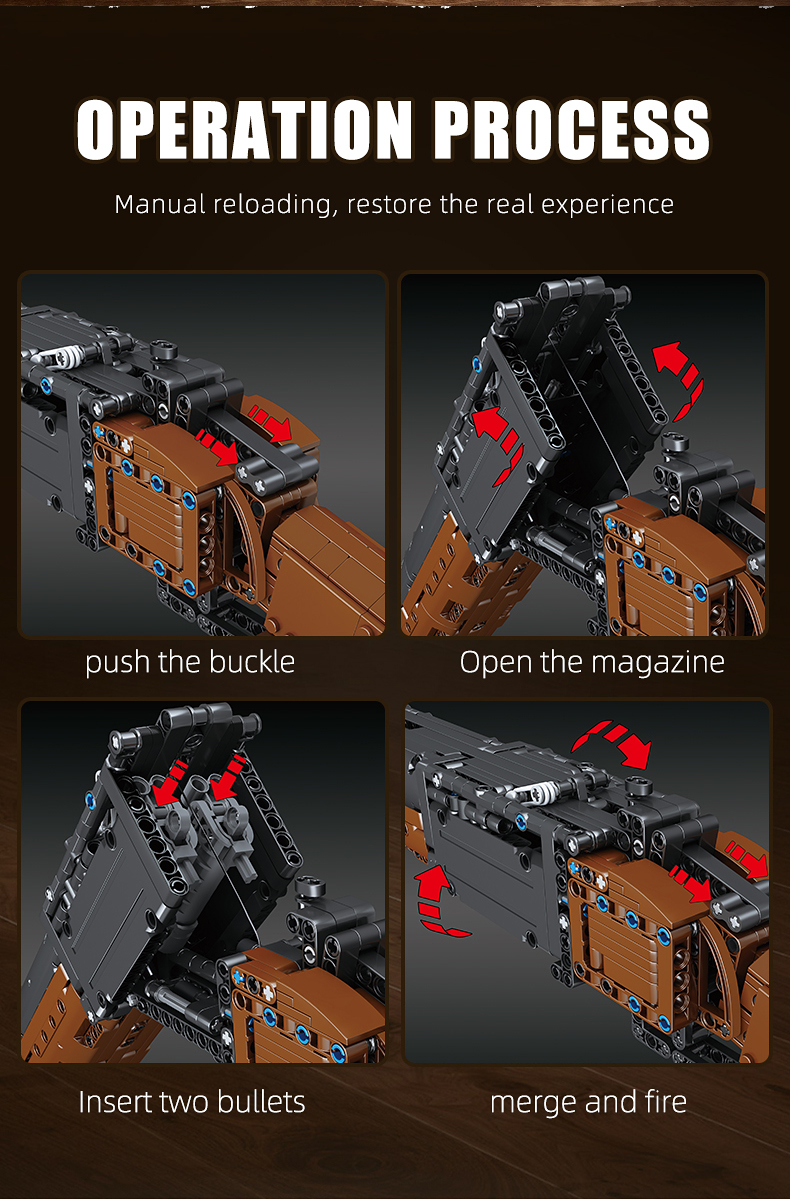 OPERATION PROCESS

Manual reloading, restore the real experience

push the buckle

Open the magazine

Insert two bullets

merge and fire