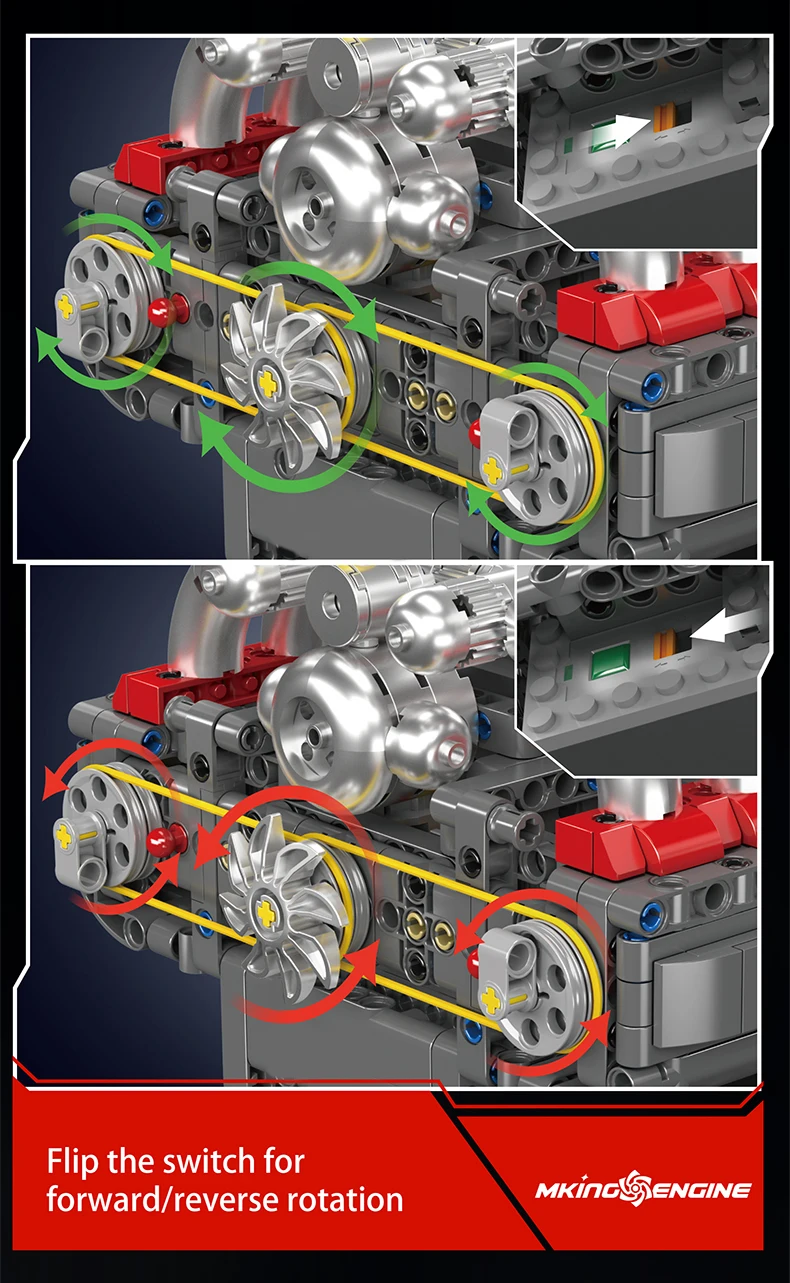 Flip the switch for forward/reverse rotation

MKING ENGINE